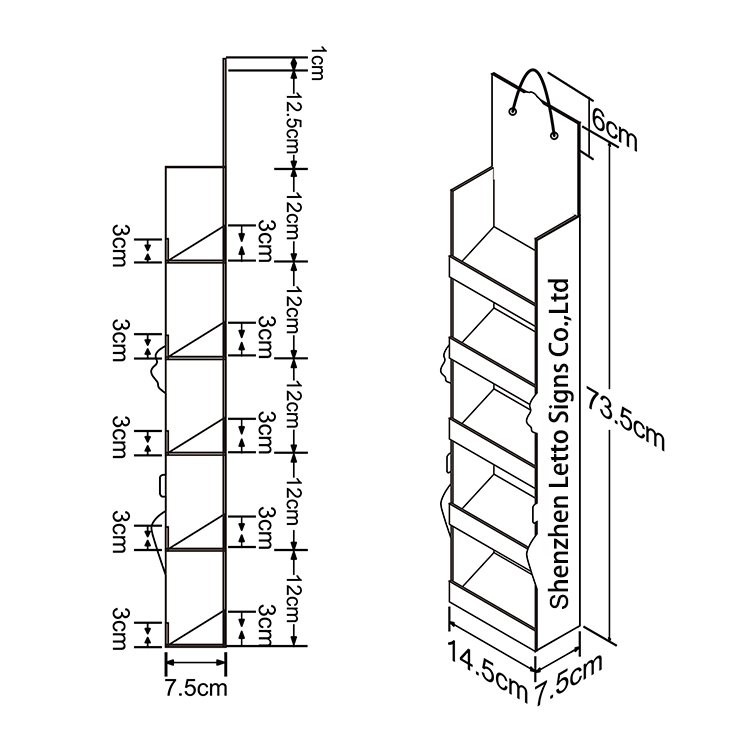 1cm
12.5cm
12cm
12cm
12cm
12cm
12cm
3cm
3cm
3cm
3cm
3cm
3cm
3cm
3cm
3cm
3cm
7.5cm
6cm
Shenzhen Letto Signs Co.,Ltd
73.5cm
14.5cm
7.5cm